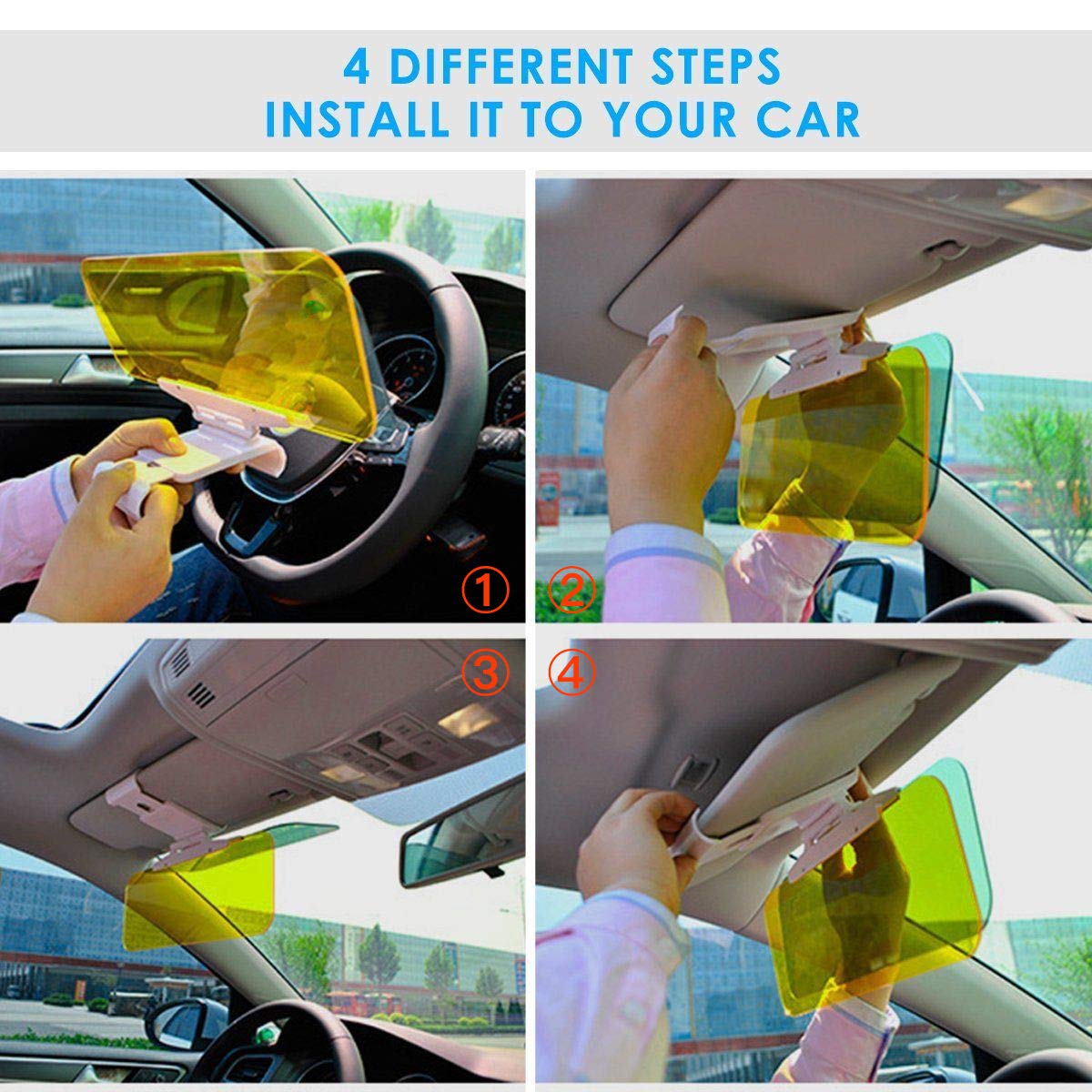 4 DIFFERENT STEPS
INSTALL IT TO YOUR CAR

①

②

③

④