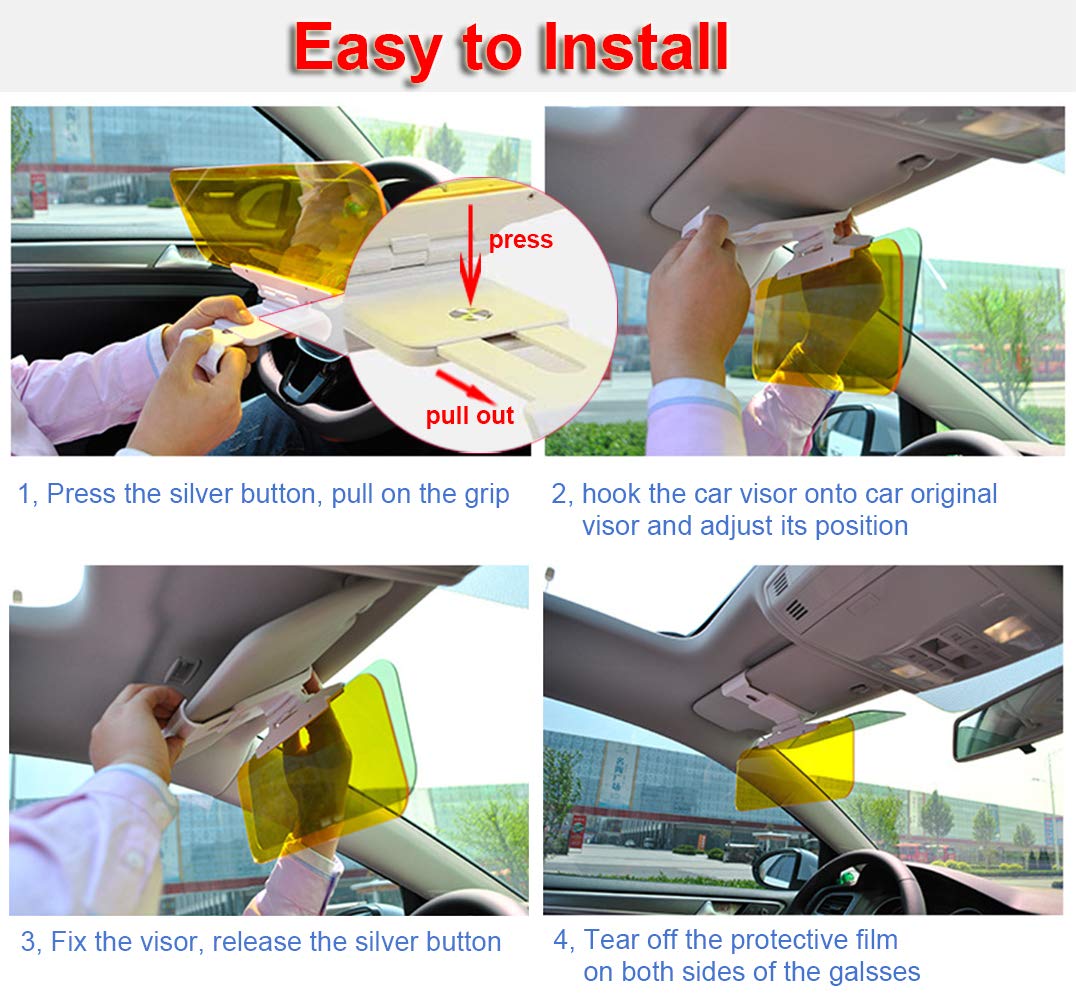 Easy to Install

press

pull out

1, Press the silver button, pull on the grip

2, hook the car visor onto car original visor and adjust its position

3, Fix the visor, release the silver button

4, Tear off the protective film on both sides of the galsses