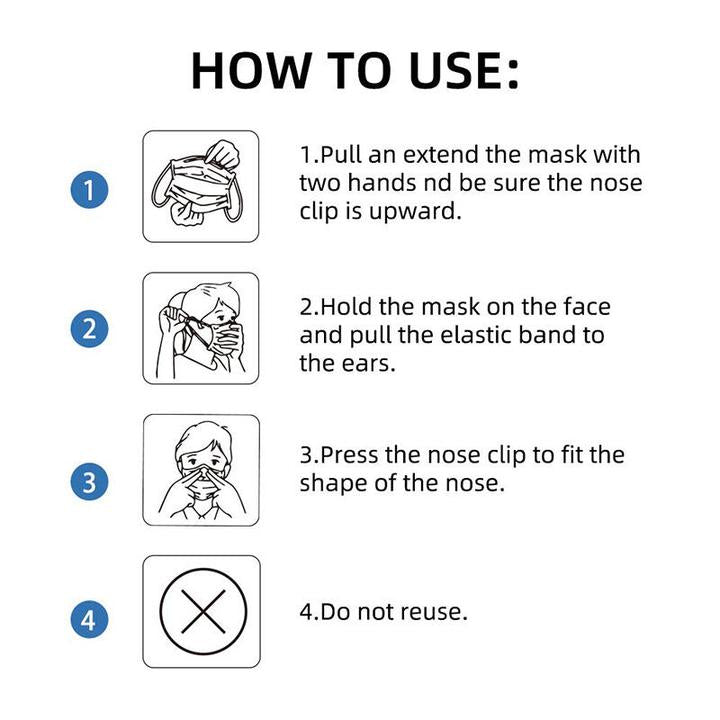 HOW TO USE:

1

1.Pull an extend the mask with two hands nd be sure the nose clip is upward.

2

2.Hold the mask on the face and pull the elastic band to the ears.

3

3.Press the nose clip to fit the shape of the nose.

4

4.Do not reuse.