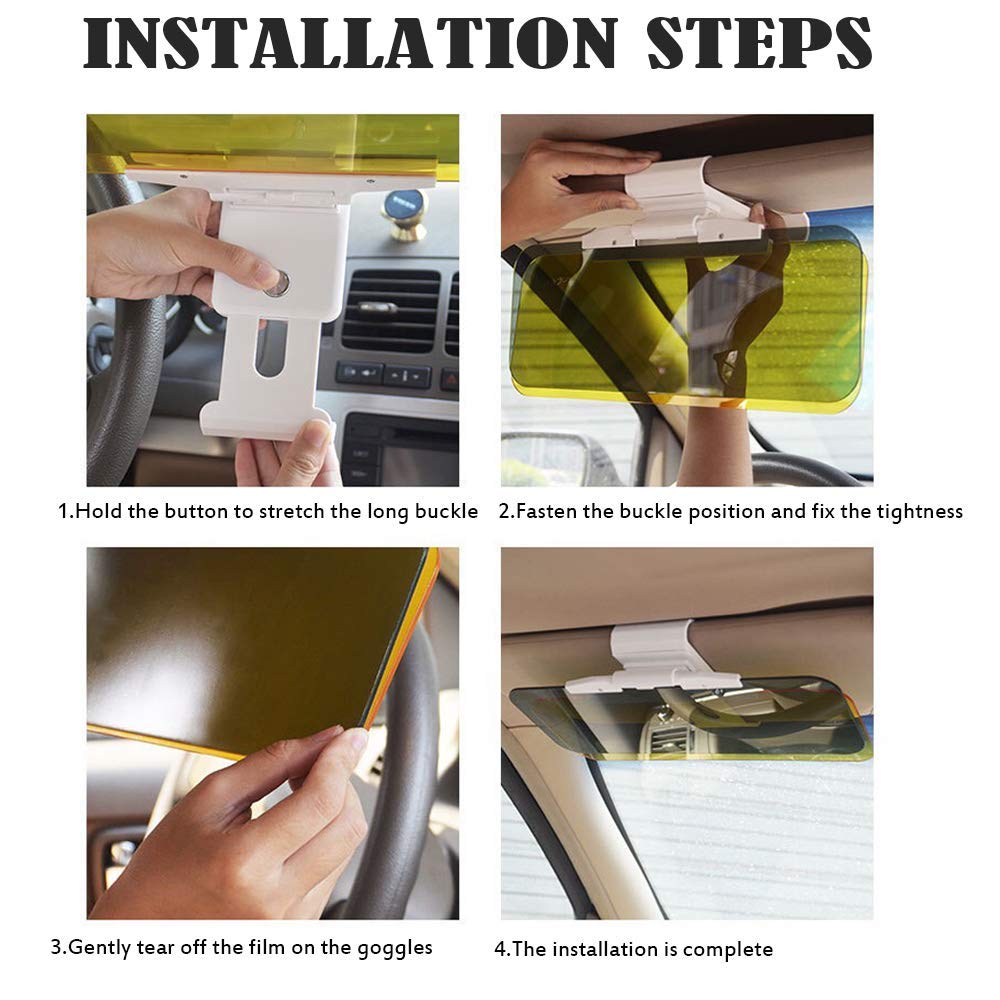 INSTALLATION STEPS

1.Hold the button to stretch the long buckle

2.Fasten the buckle position and fix the tightness

3.Gently tear off the film on the goggles

4.The installation is complete